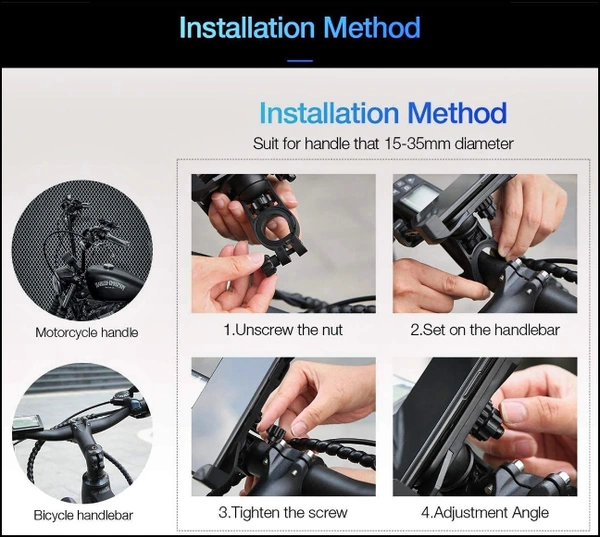 Installation Method

Installation Method

Suit for handle that 15-35mm diameter

HARLEY-DAVIDSON

Motorcycle handle

Bicycle handlebar

1.Unscrew the nut

2.Set on the handlebar

3.Tighten the screw

4.Adjustment Angle